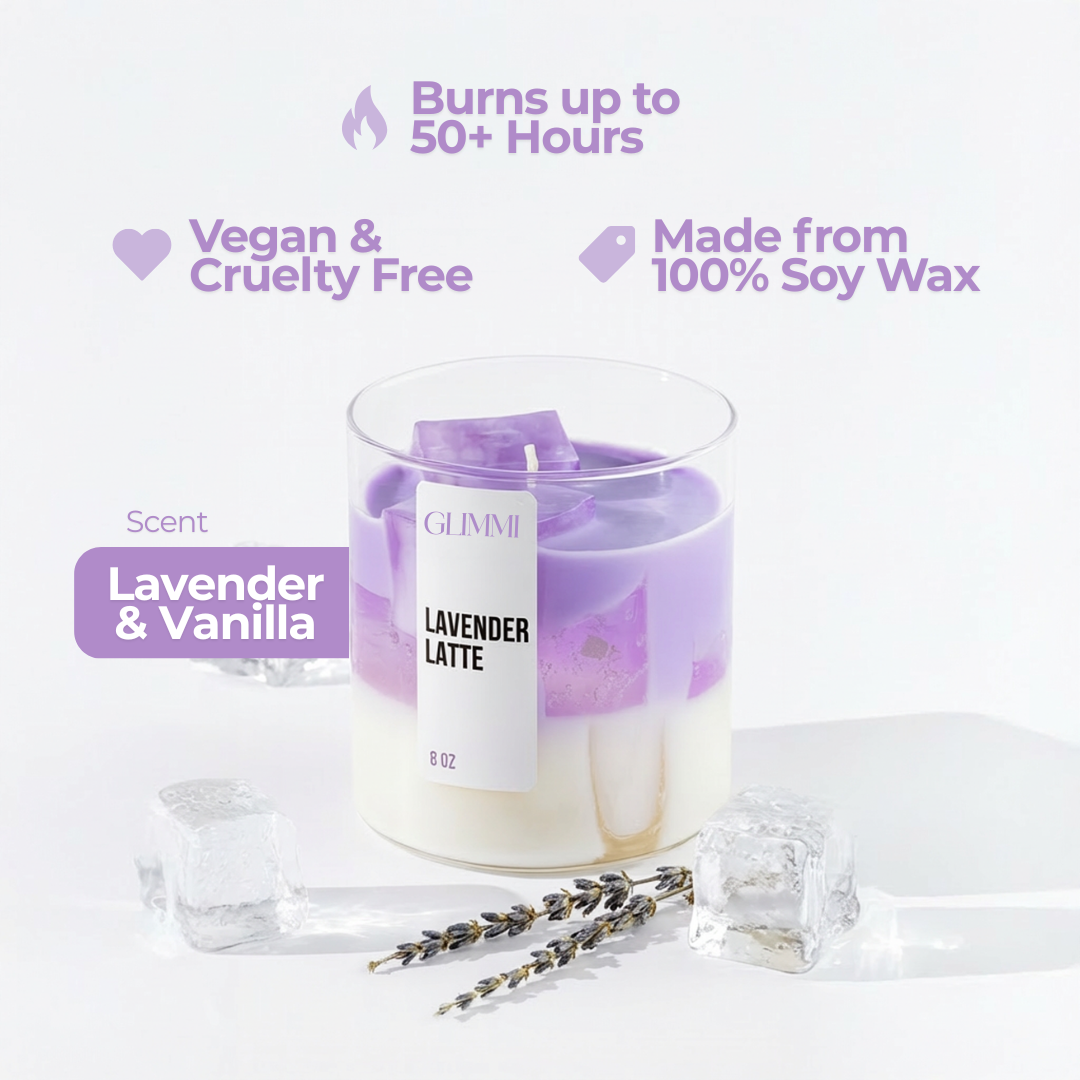 Burns up to 50+ Hours

Vegan & Cruelty Free

Made from 100% Soy Wax

Scent

Lavender & Vanilla

GLIMMI

LAVENDER LATTE

8 OZ